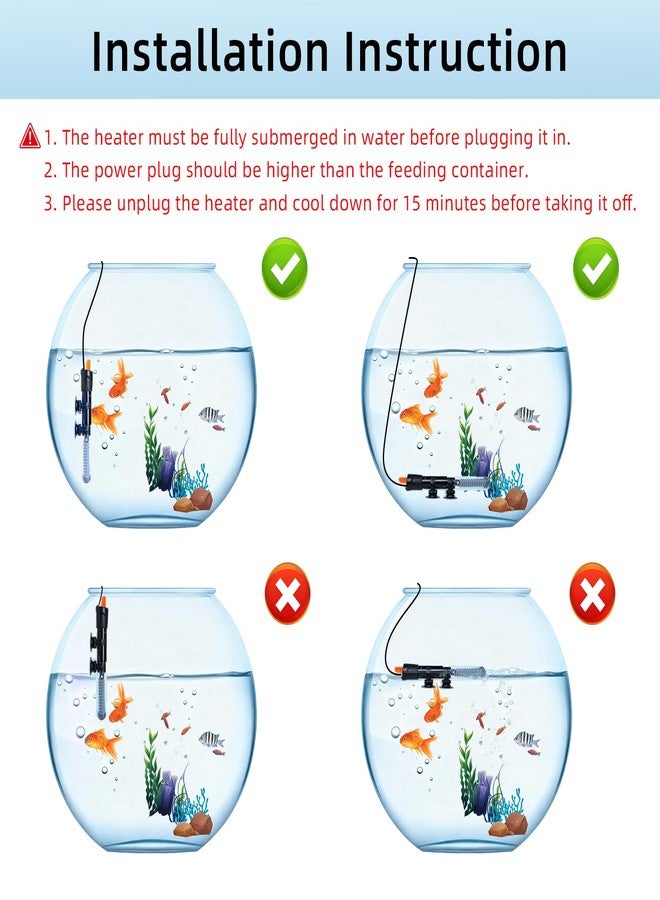 Installation Instruction

1. The heater must be fully submerged in water before plugging it in.
2. The power plug should be higher than the feeding container.
3. Please unplug the heater and cool down for 15 minutes before taking it off.